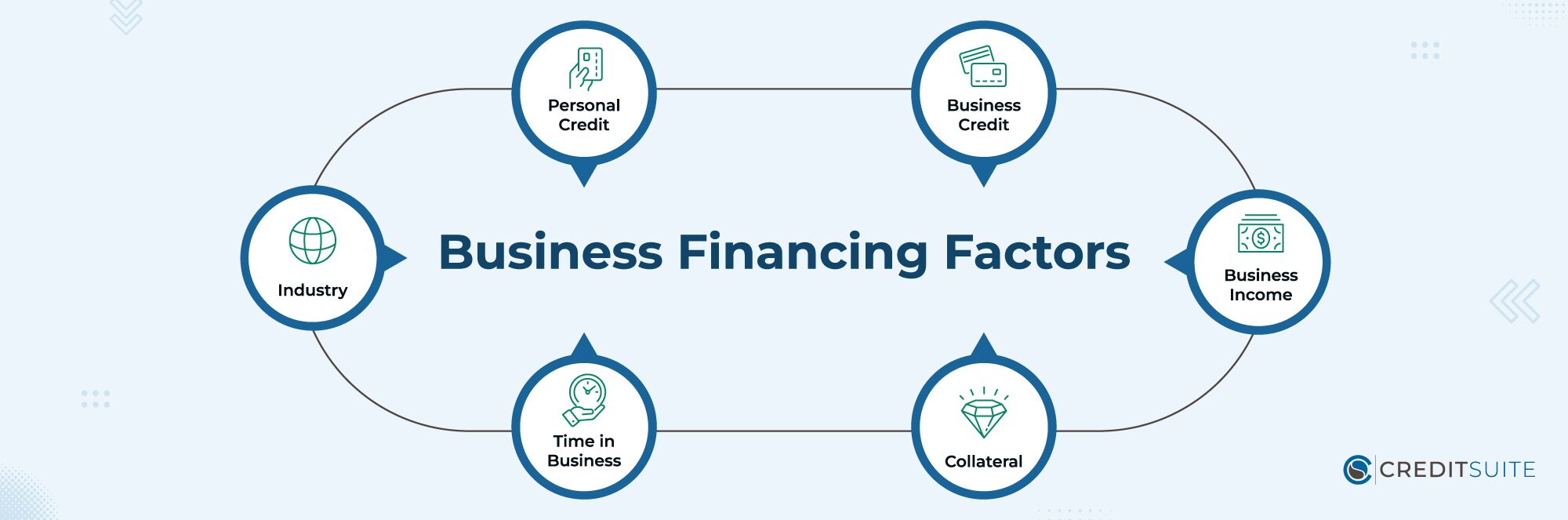 Personal Credit

Business Credit

Industry

Business Financing Factors

Business Income

Time in Business

Collateral

CREDITSUITE